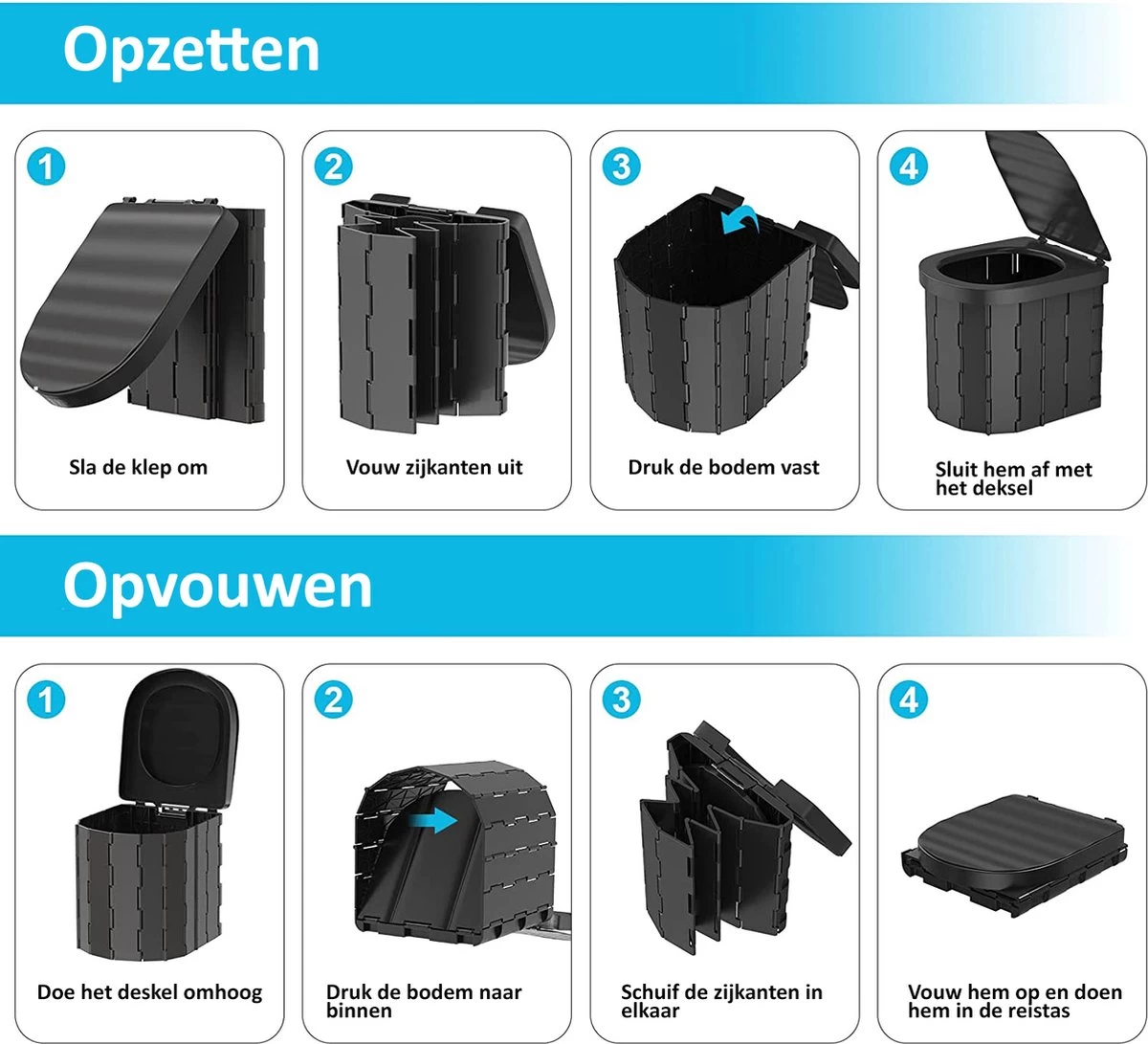 Opzetten

1
Sla de klep om

2
Vouw zijkanten uit

3
Druk de bodem vast

4
Sluit hem af met het deksel

Opvouwen

1
Doe het deskel omhoog

2
Druk de bodem naar binnen

3
Schuif de zijkanten in elkaar

4
Vouw hem op en doen hem in de reistas